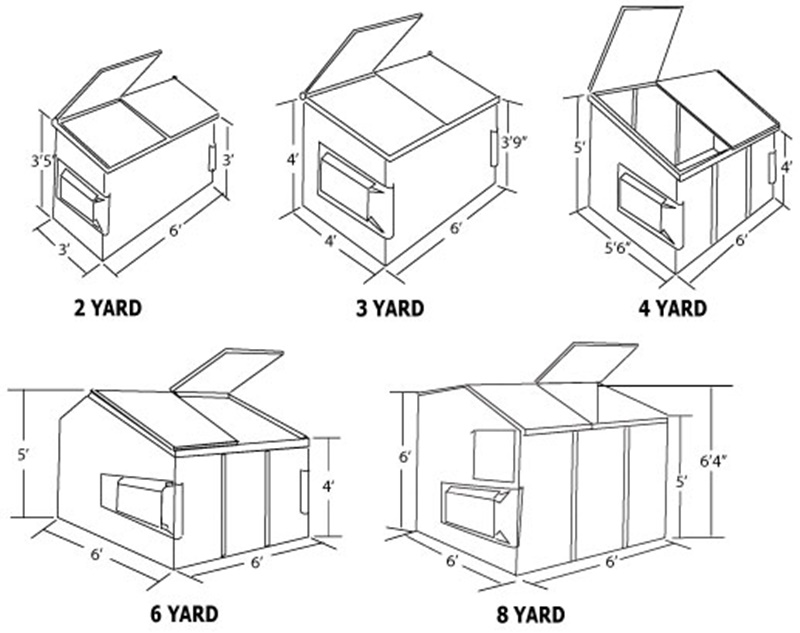 3'5"
3'
3'
6'
2 YARD

4'
3'9"
4'
6'
3 YARD

5'
4'
5'6"
6'
4 YARD

5'
4'
6'
6'
6 YARD

6'
6'4"
5'
6'
6'
8 YARD